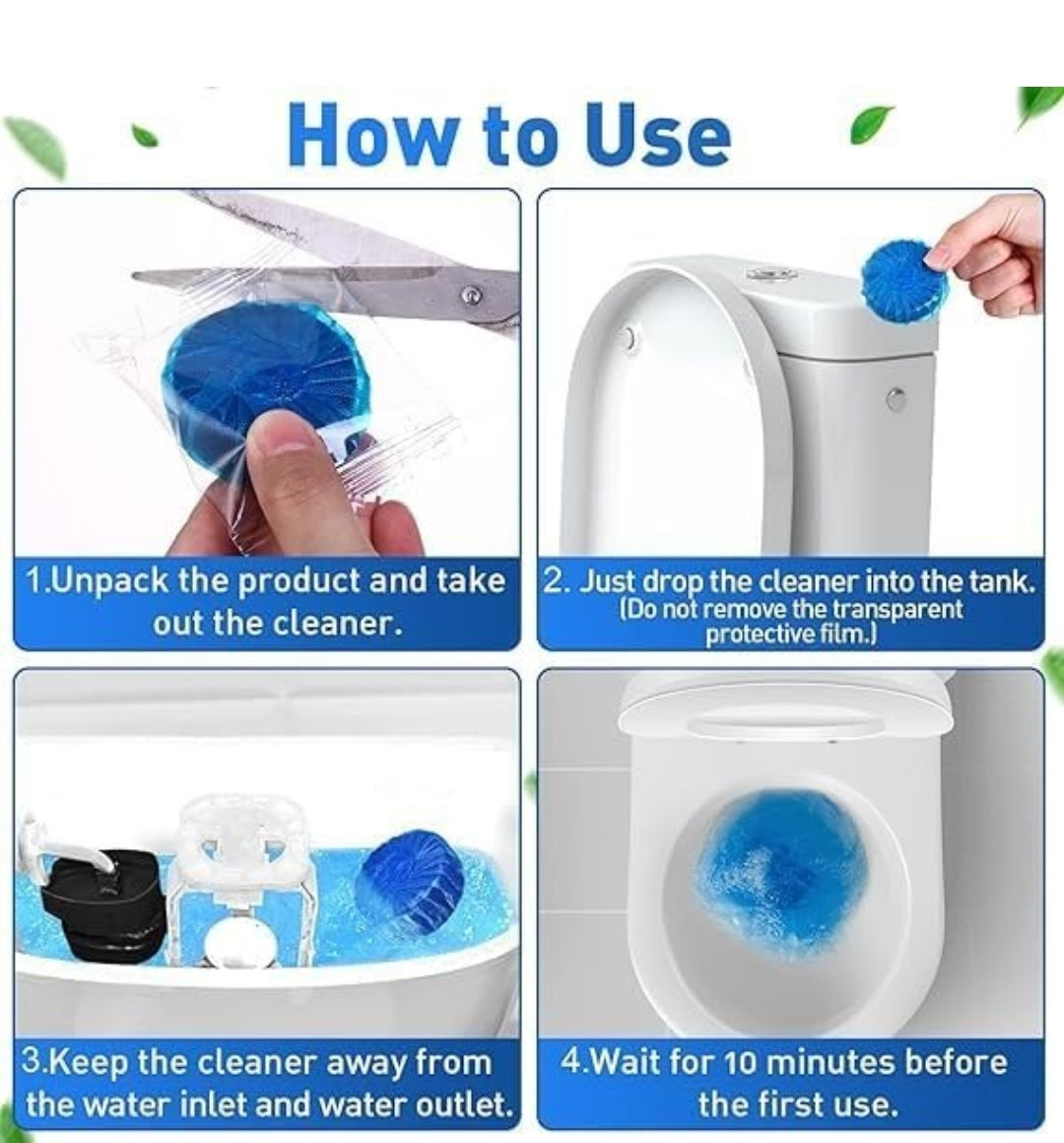 How to Use

1.Unpack the product and take out the cleaner.

2. Just drop the cleaner into the tank. (Do not remove the transparent protective film.)

3.Keep the cleaner away from the water inlet and water outlet.

4.Wait for 10 minutes before the first use.