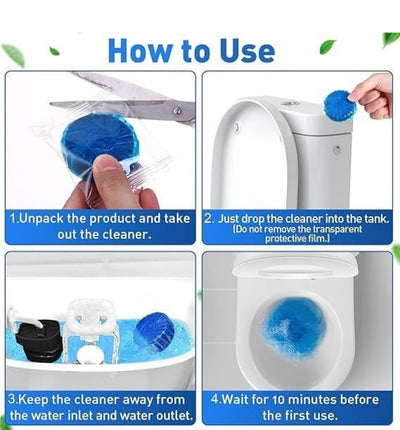 How to Use

1.Unpack the product and take out the cleaner.

2. Just drop the cleaner into the tank. (Do not remove the transparent protective film.)

3.Keep the cleaner away from the water inlet and water outlet.

4.Wait for 10 minutes before the first use.