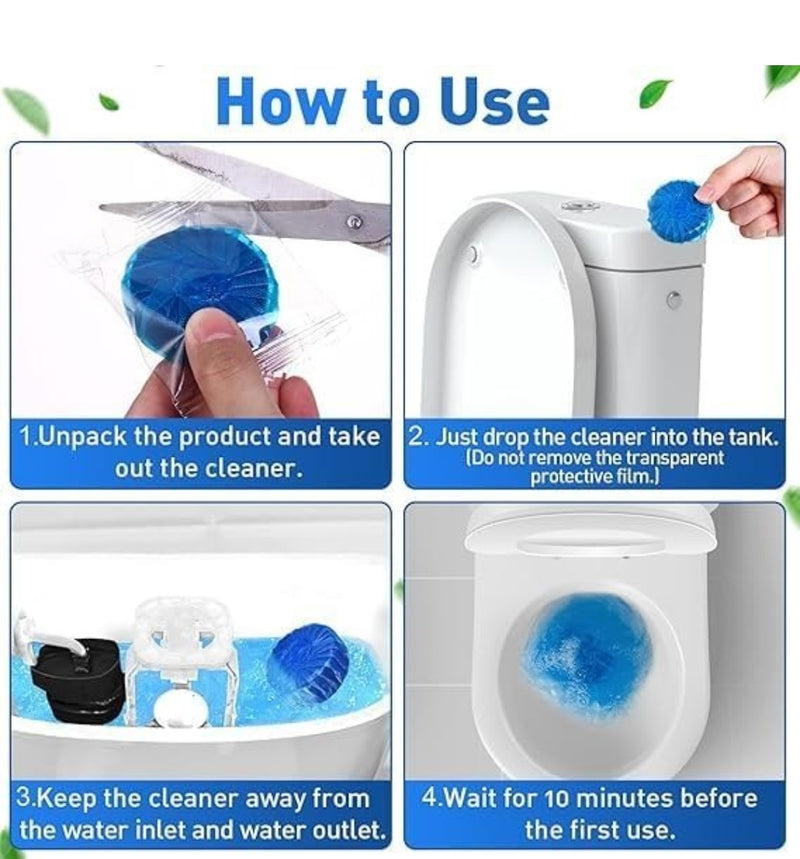 How to Use

1.Unpack the product and take out the cleaner.

2. Just drop the cleaner into the tank. (Do not remove the transparent protective film.)

3.Keep the cleaner away from the water inlet and water outlet.

4.Wait for 10 minutes before the first use.